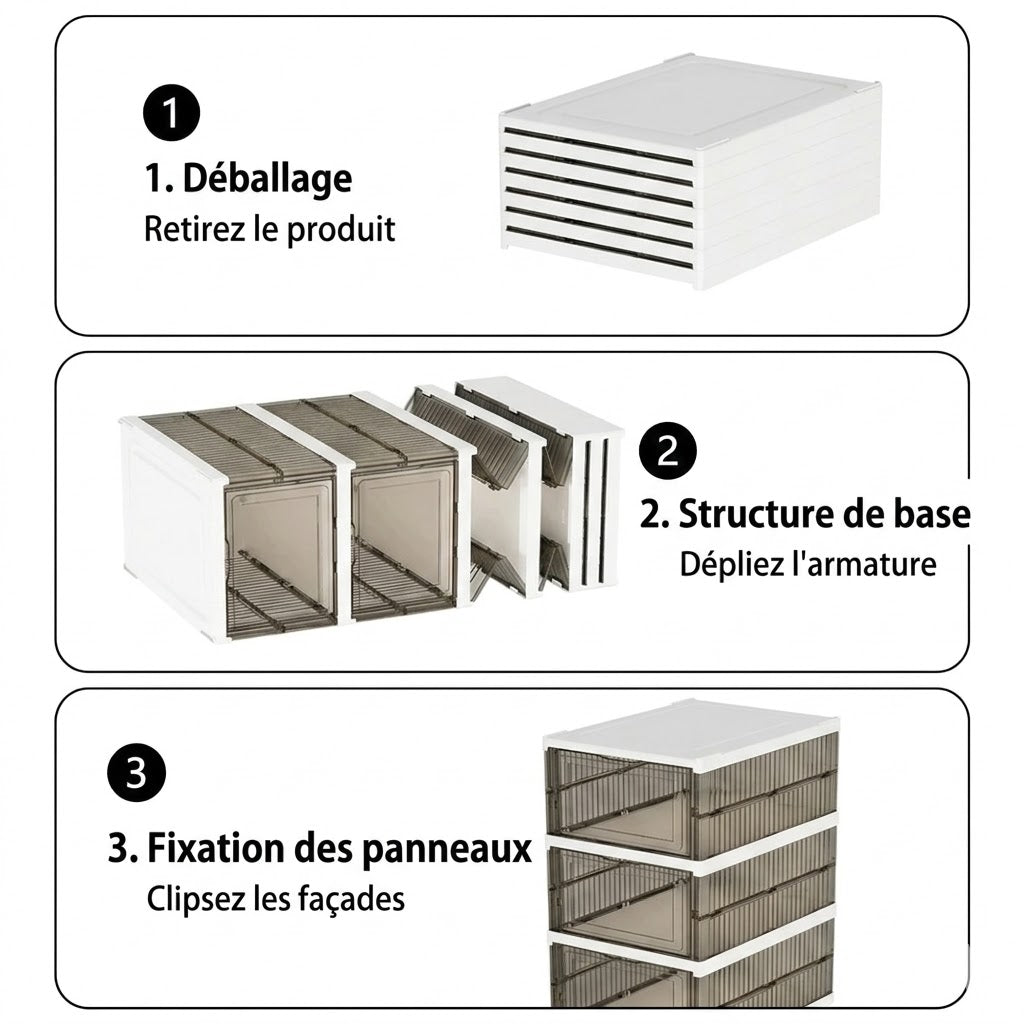 1
1. Déballage
Retirez le produit

2
2. Structure de base
Dépliez l'armature

3
3. Fixation des panneaux
Clipsez les façades