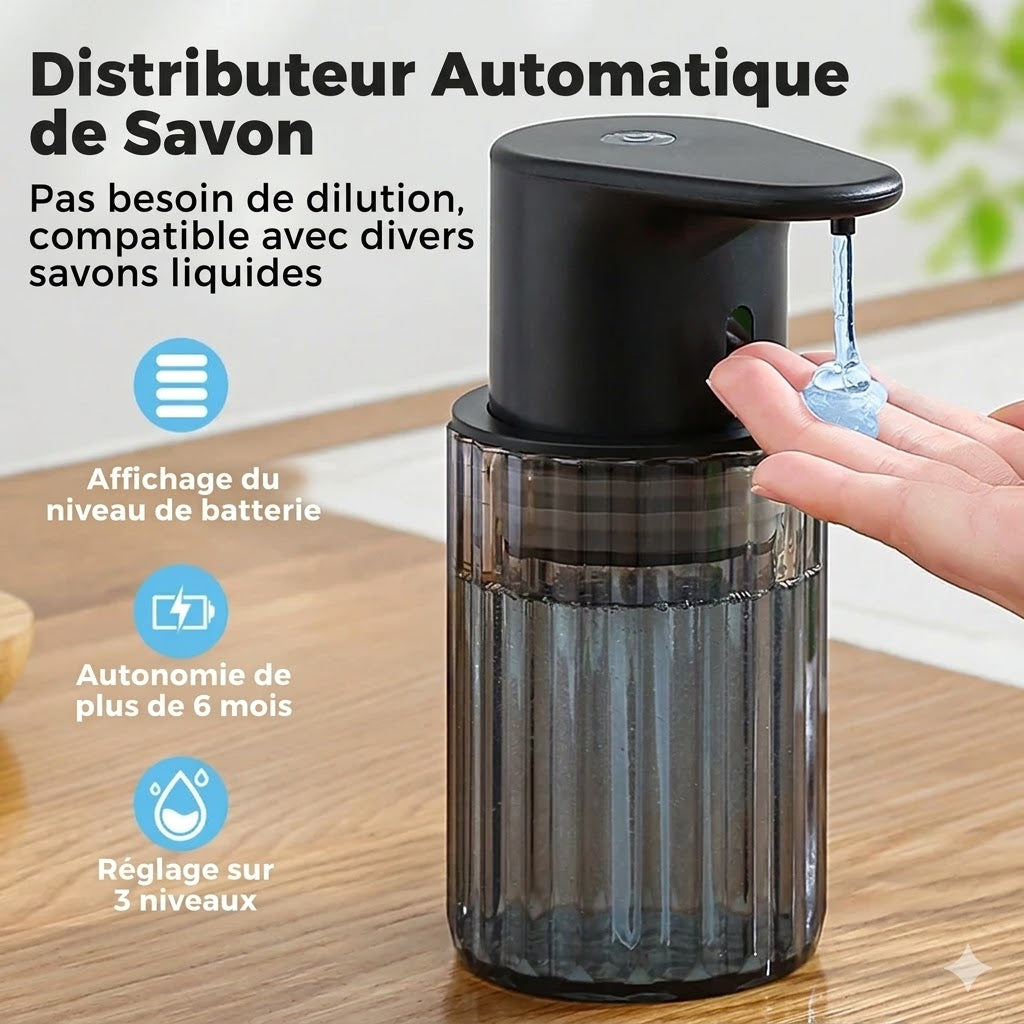 Distributeur Automatique de Savon

Pas besoin de dilution, compatible avec divers savons liquides

Affichage du niveau de batterie

Autonomie de plus de 6 mois

Réglage sur 3 niveaux