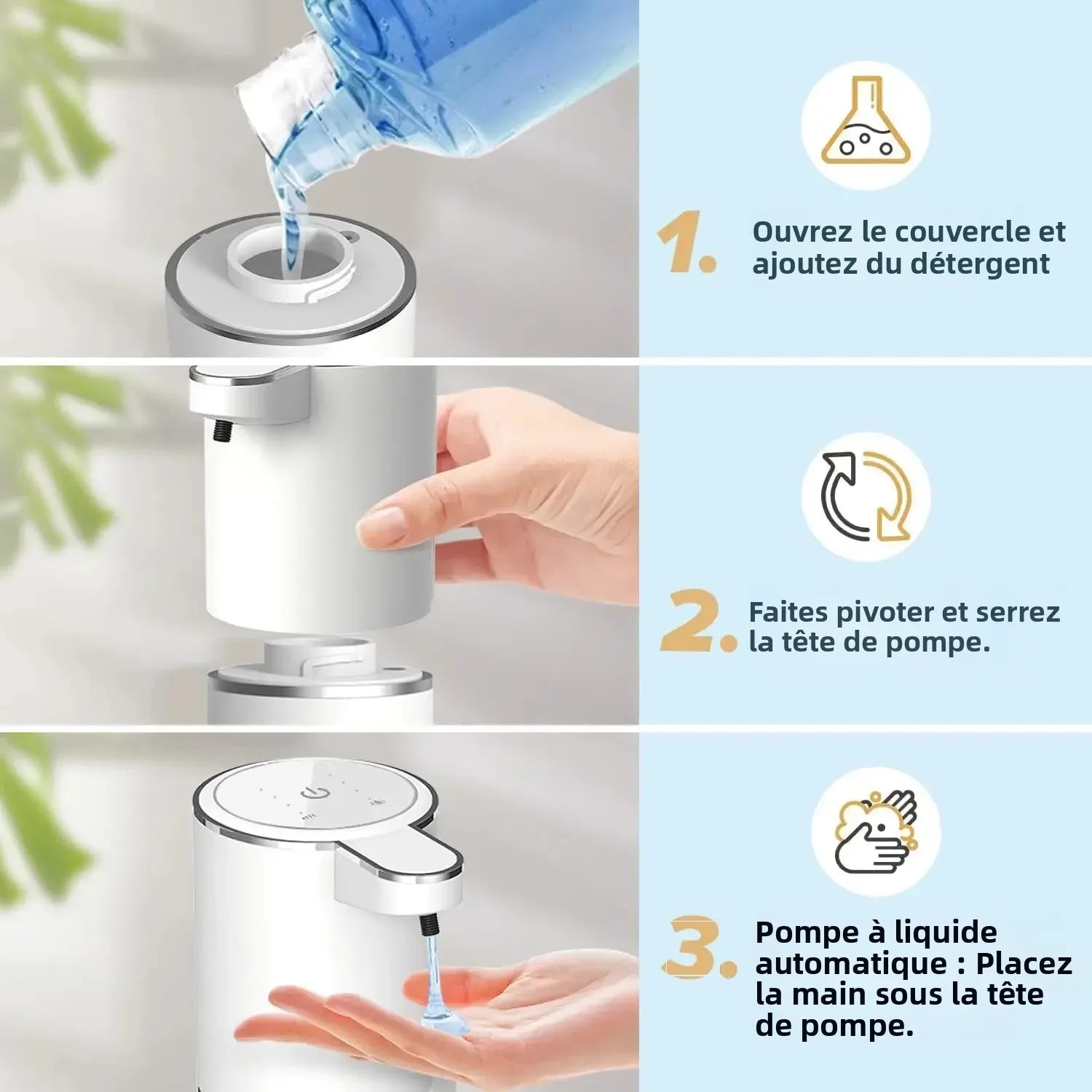 1. Ouvrez le couvercle et ajoutez du détergent

2. Faites pivoter et serrez la tête de pompe.

3. Pompe à liquide automatique : Placez la main sous la tête de pompe.