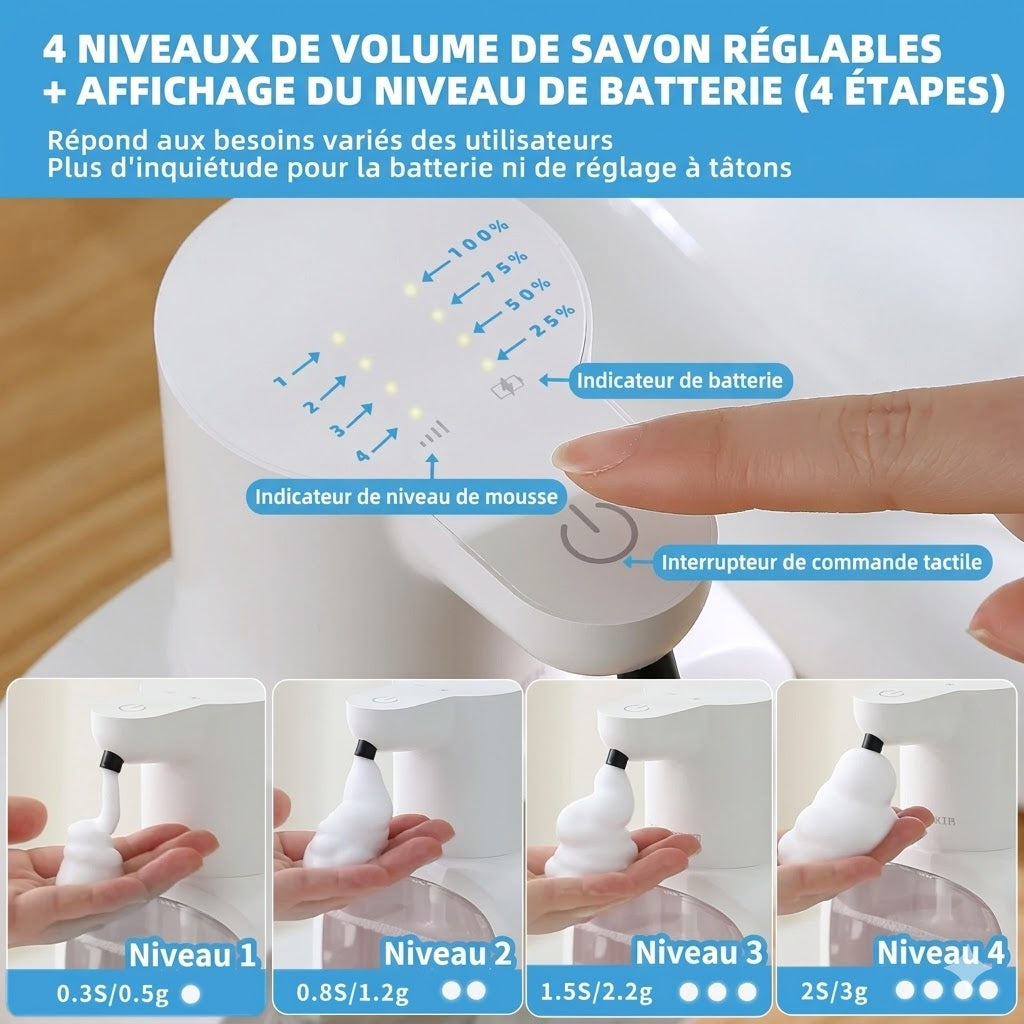 4 NIVEAUX DE VOLUME DE SAVON RÉGLABLES + AFFICHAGE DU NIVEAU DE BATTERIE (4 ÉTAPES)

Répond aux besoins variés des utilisateurs
Plus d'inquiétude pour la batterie ni de réglage à tâtons

100%
75%
50%
25%

1
2
3
4

Indicateur de batterie

Indicateur de niveau de mousse

Interrupteur de commande tactile

Niveau 1
0.3S/0.5g

Niveau 2
0.8S/1.2g

Niveau 3
1.5S/2.2g

Niveau 4
2S/3g